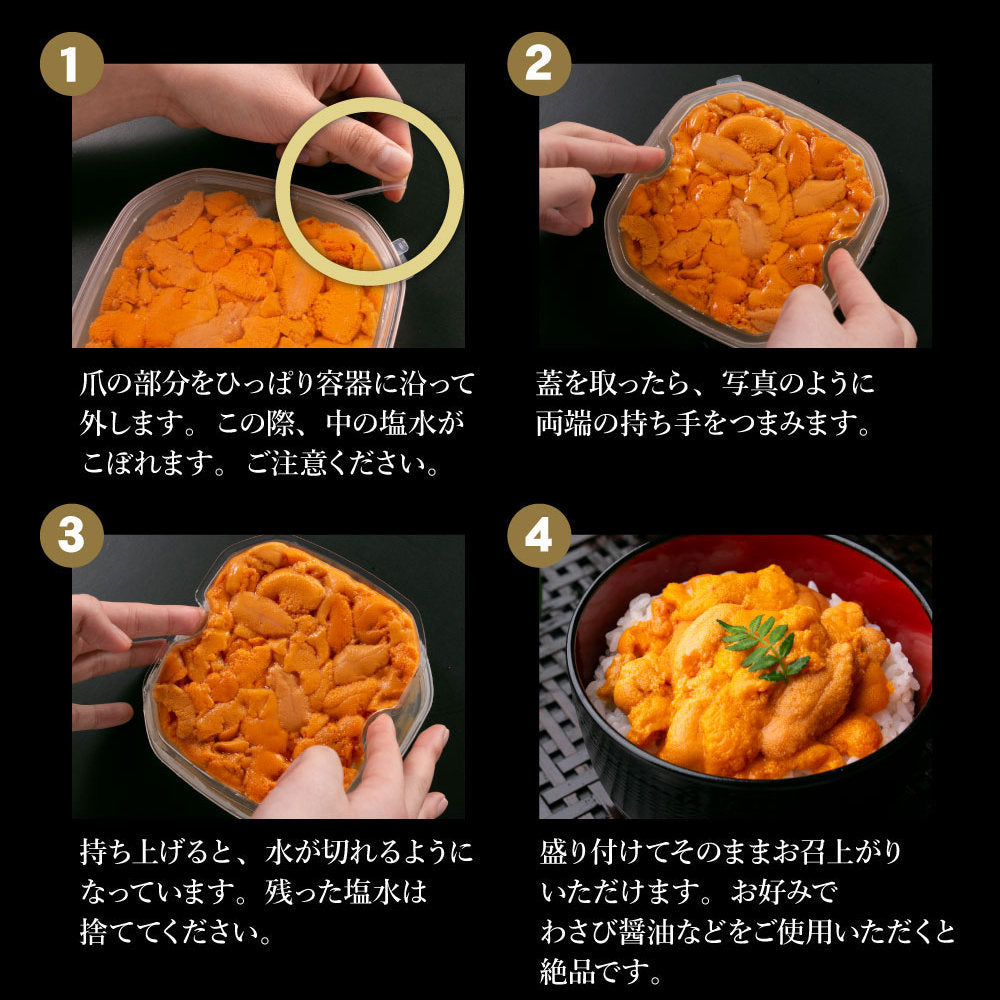 1

爪の部分をひっぱり容器に沿って外します。この際、中の塩水がこぼれます。ご注意ください。

2

蓋を取ったら、写真のように両端の持ち手をつまみます。

3

持ち上げると、水が切れるようになっています。残った塩水は捨ててください。

4

盛り付けてそのままお召上がりいただけます。お好みでわさび醤油などをご使用いただくと絶品です。